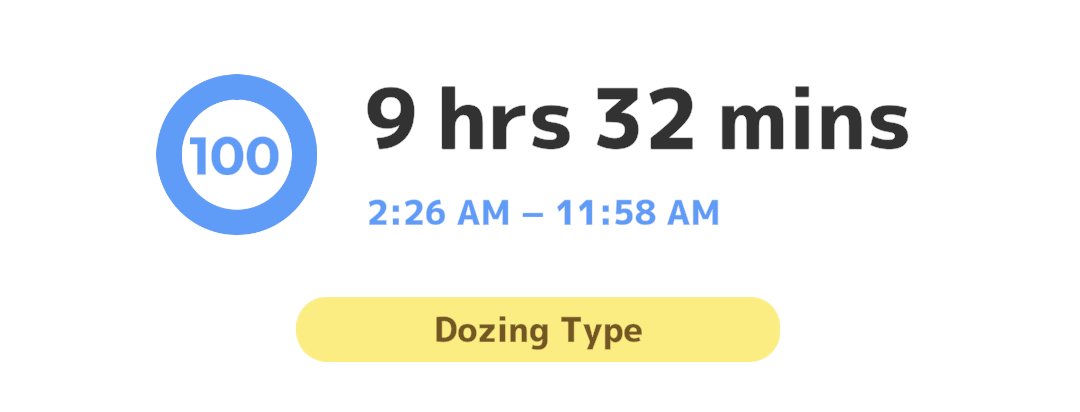 100

9 hrs 32 mins

2:26 AM – 11:58 AM

Dozing Type