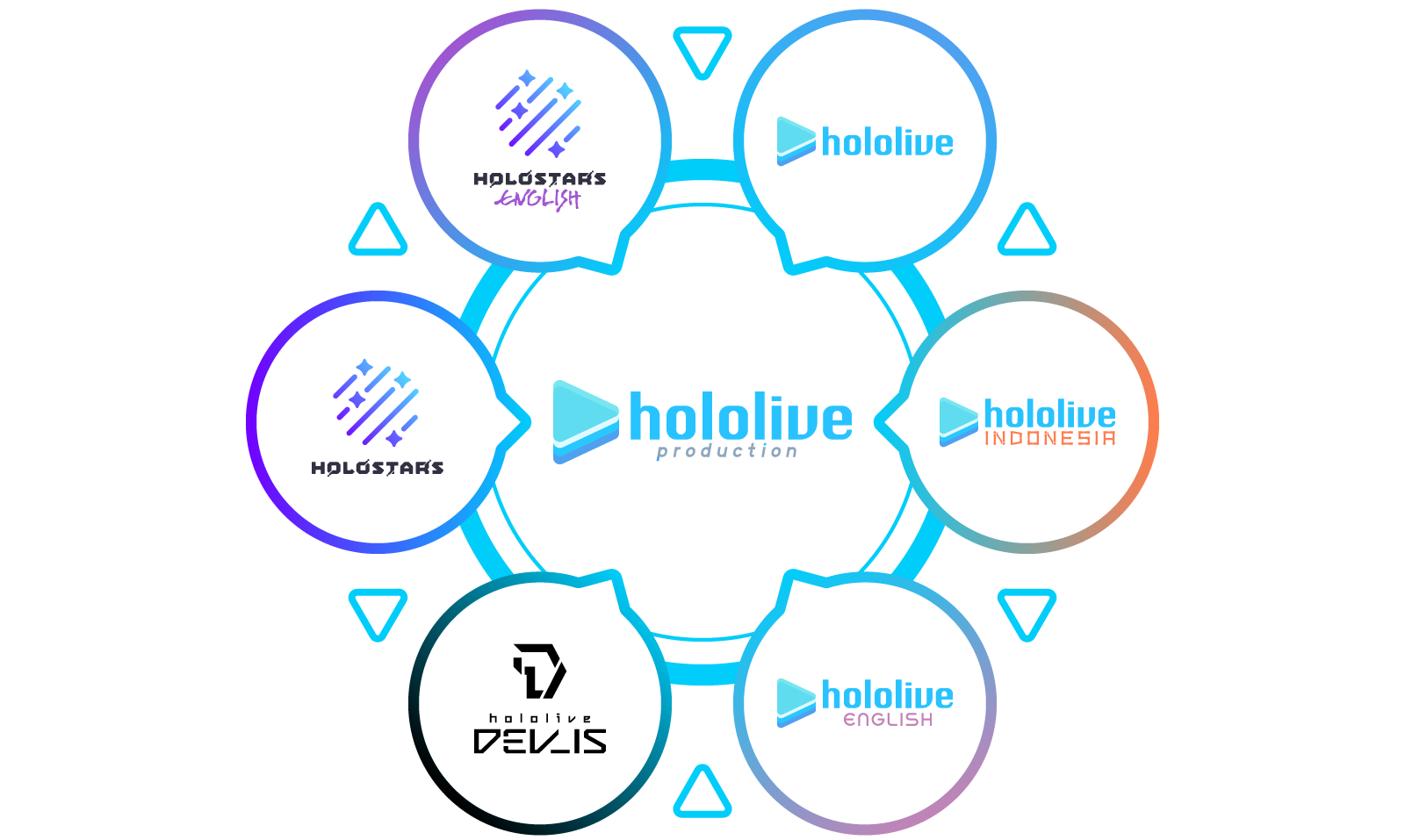 HOLOSTARS ENGLISH

hololive

HOLOSTARS

hololive production

hololive INDONESIA

hololive DEV_IS

hololive ENGLISH